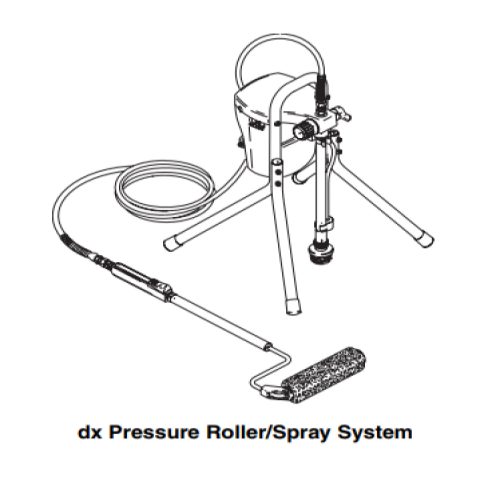 dx Pressure Roller/Spray System