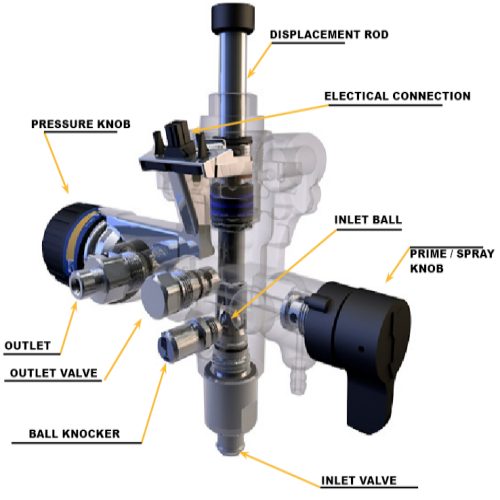 DISPLACEMENT ROD

ELECTICAL CONNECTION

PRESSURE KNOB

INLET BALL

PRIME / SPRAY KNOB

OUTLET

OUTLET VALVE

BALL KNOCKER

INLET VALVE