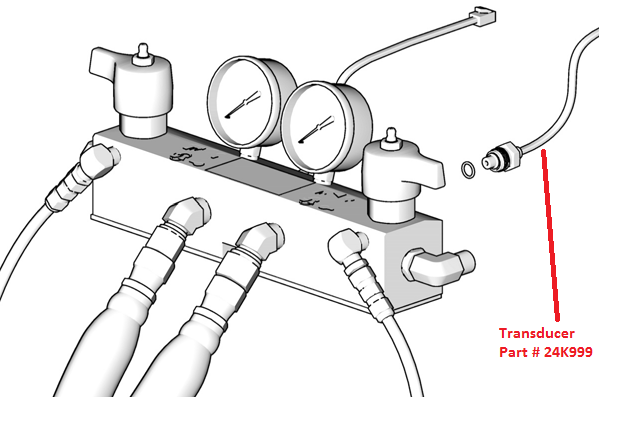 Transducer
Part # 24K999