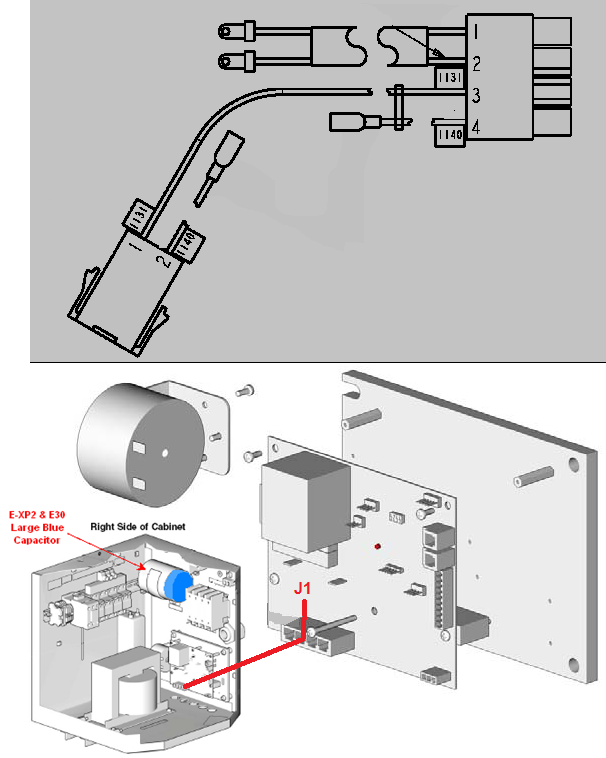 1
2
1131
3
4
1140
1131
1140
1
2

E-XP2 & E30 Large Blue Capacitor
Right Side of Cabinet
J1